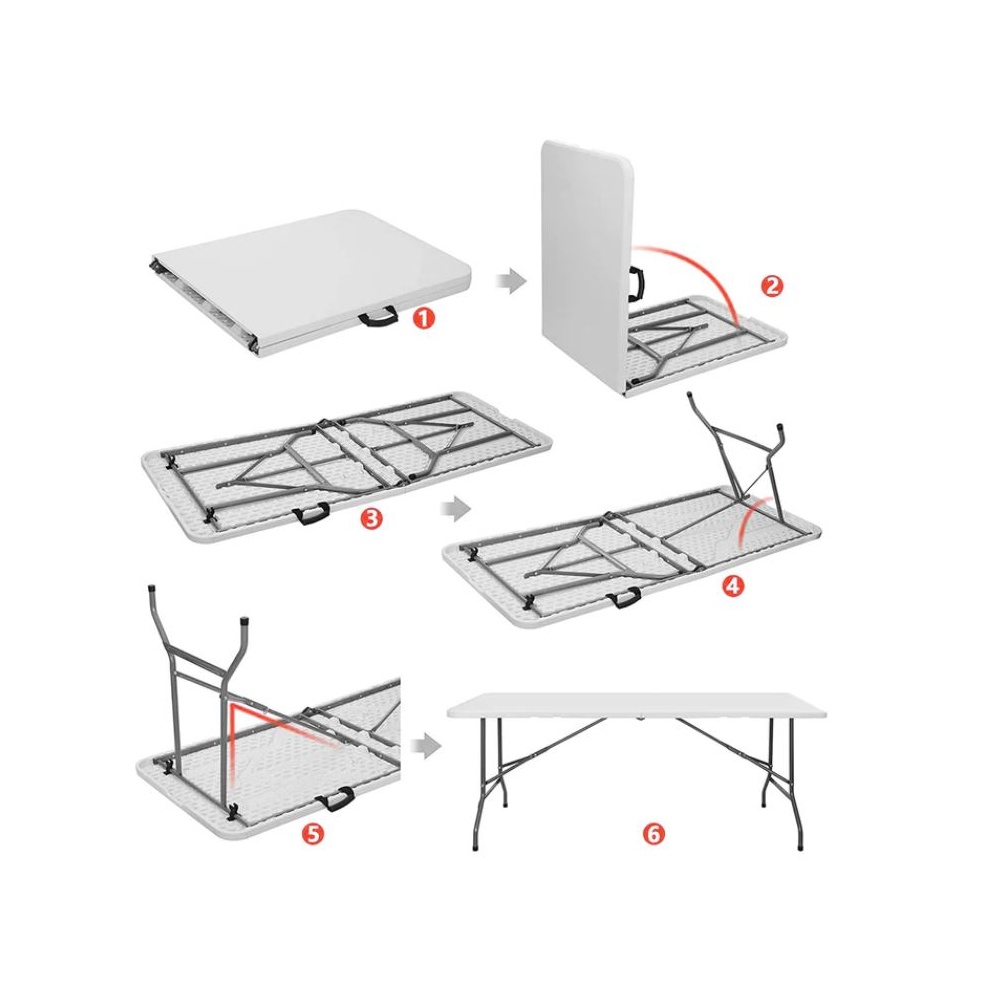 1
2
3
4
5
6