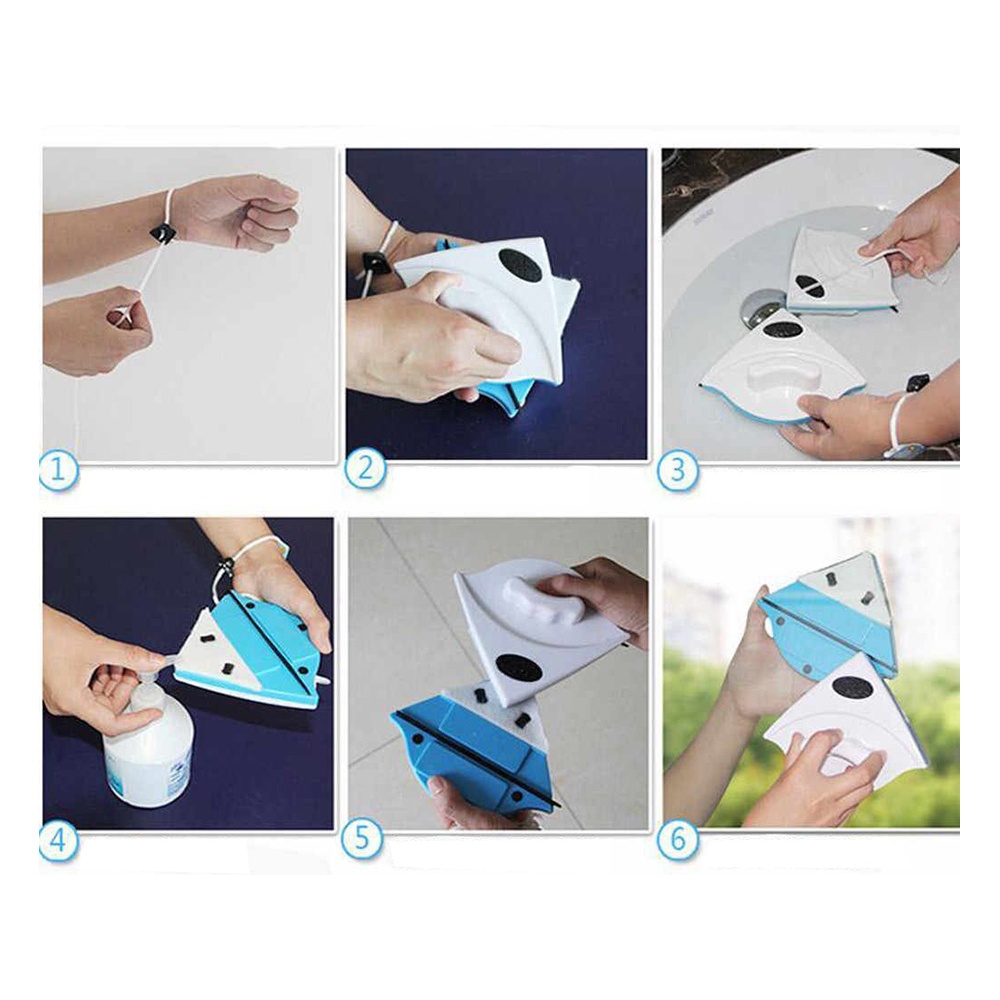 1
2
3
4
5
6