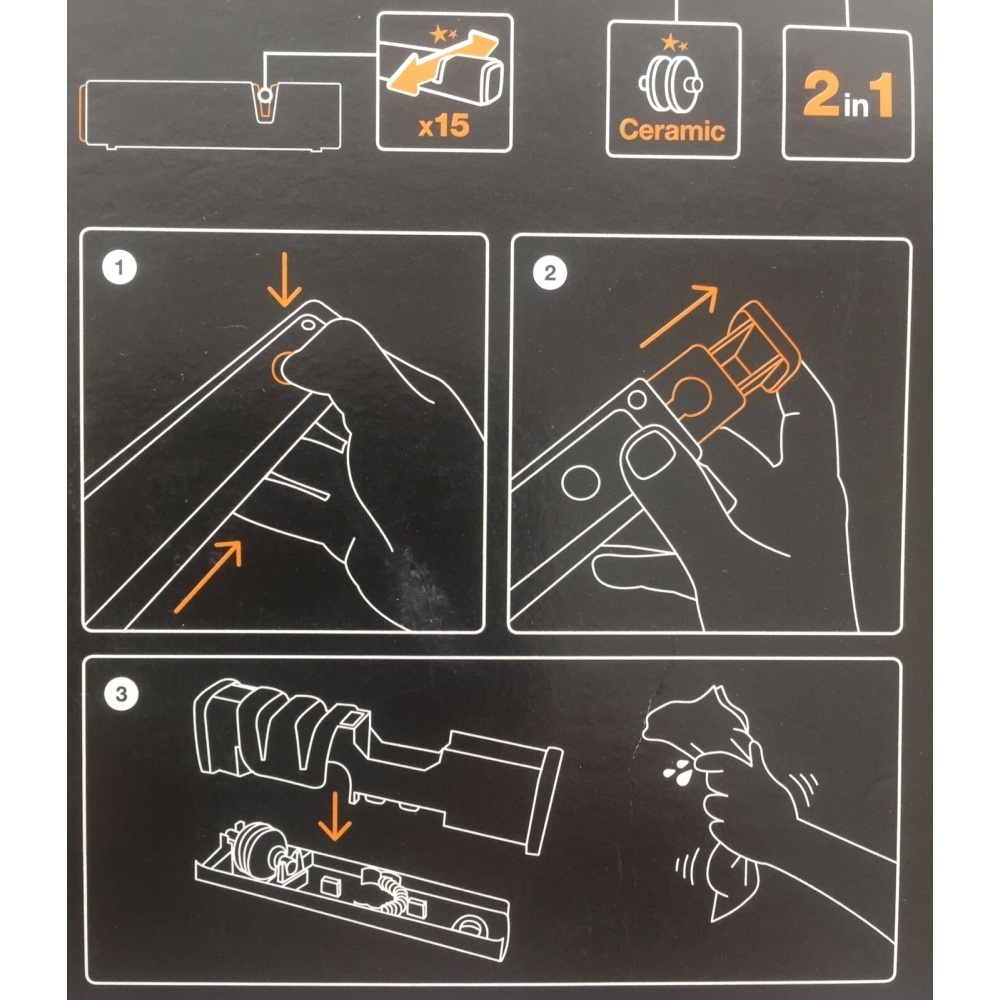 x15

Ceramic

2in1

1

2

3