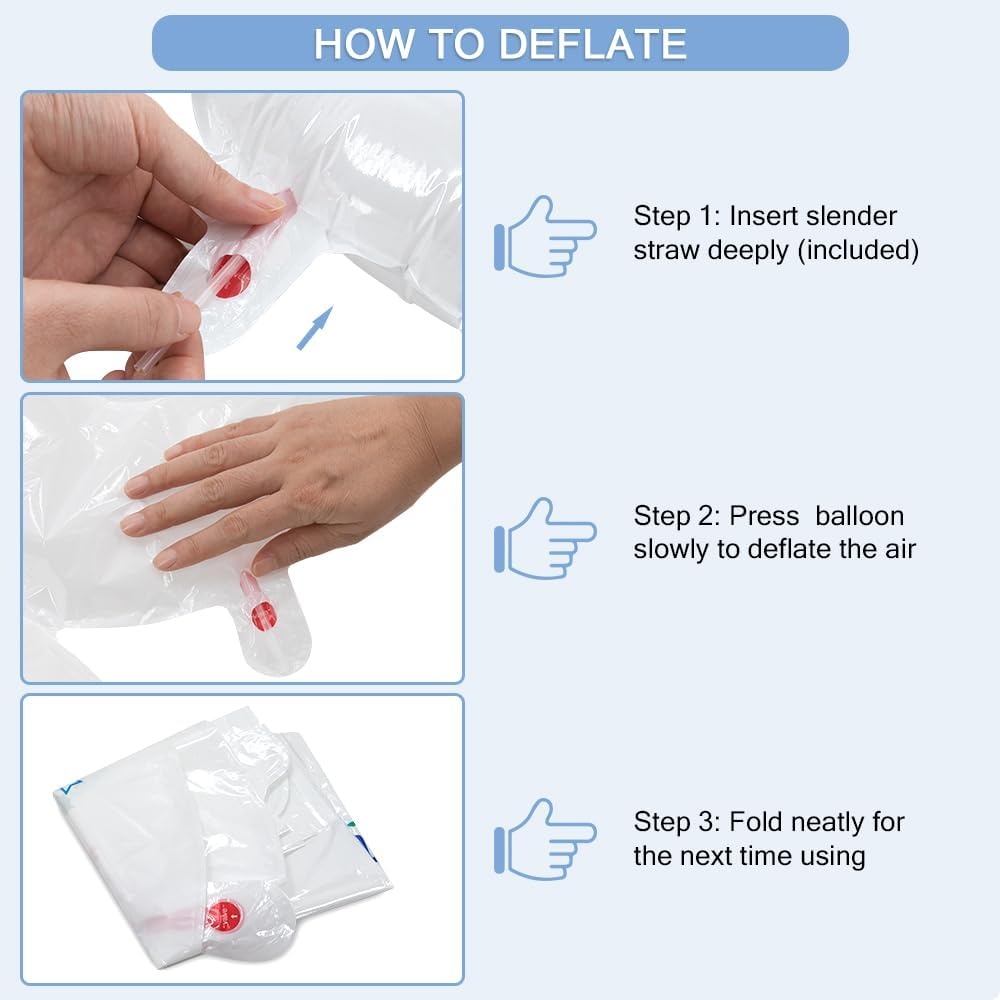 HOW TO DEFLATE

Step 1: Insert slender straw deeply (included)

Step 2: Press  balloon slowly to deflate the air

Step 3: Fold neatly for the next time using